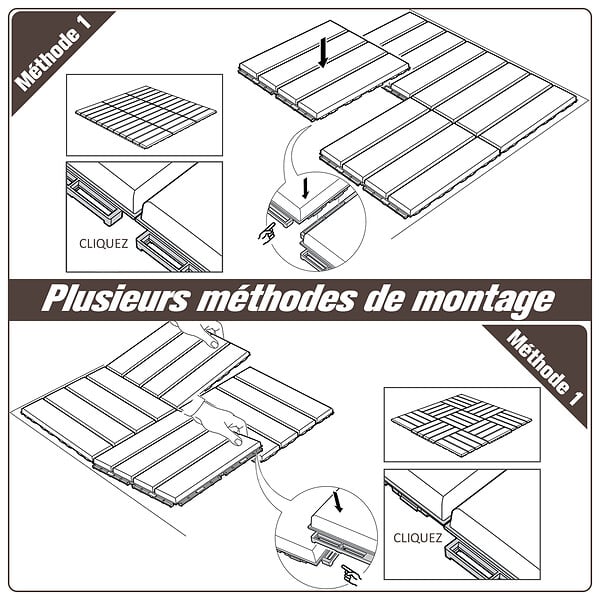 Méthode 1

CLIQUEZ

Plusieurs méthodes de montage

Méthode 1

CLIQUEZ