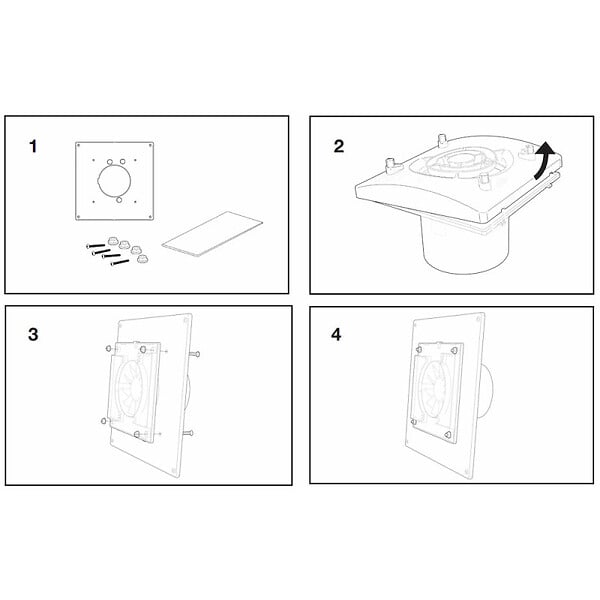 1

2

3

4