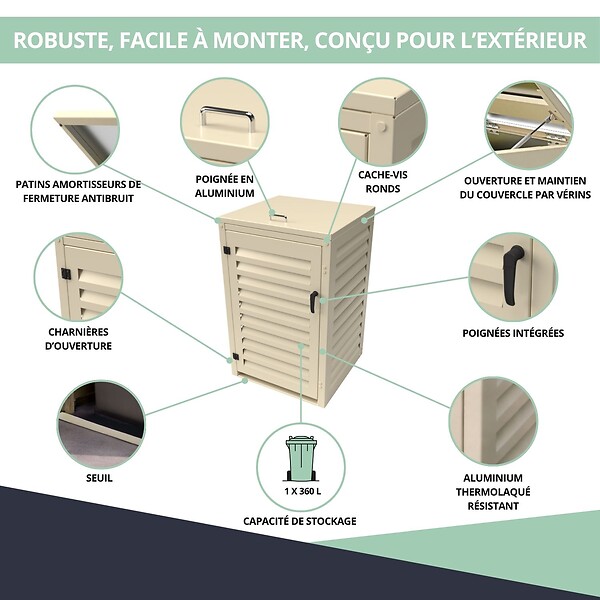 ROBUSTE, FACILE À MONTER, CONÇU POUR L'EXTÉRIEUR

PATINS AMORTISSEURS DE FERMETURE ANTIBRUIT

POIGNÉE EN ALUMINIUM

CACHE-VIS RONDS

OUVERTURE ET MAINTIEN DU COUVERCLE PAR VÉRINS

CHARNIÈRES D'OUVERTURE

POIGNÉES INTÉGRÉES

SEUIL

1 X 360 L

CAPACITÉ DE STOCKAGE

ALUMINIUM THERMOLAQUÉ RÉSISTANT