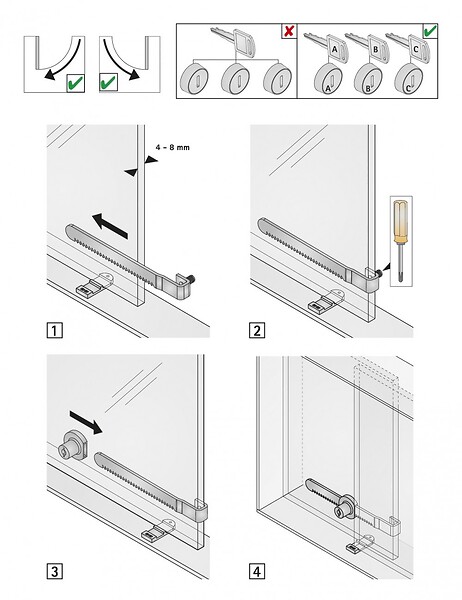 A B C
A B C

4 - 8 mm

1

2

3

4