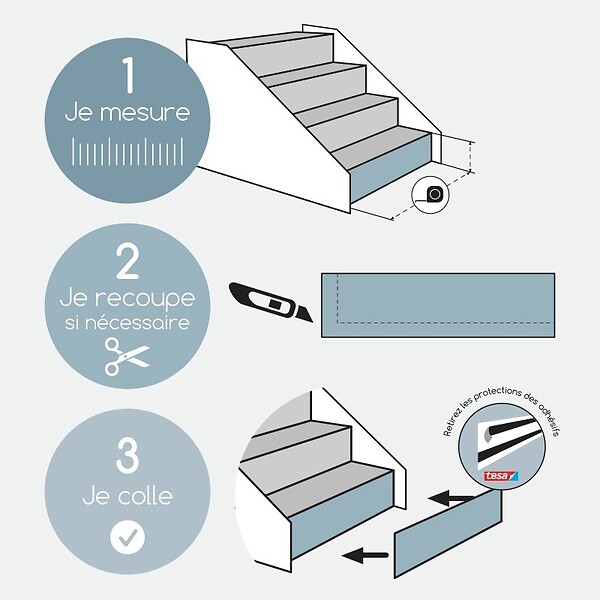 1
Je mesure

2
Je recoupe si nécessaire

3
Je colle

Retirez les protections des adhésifs

tesa