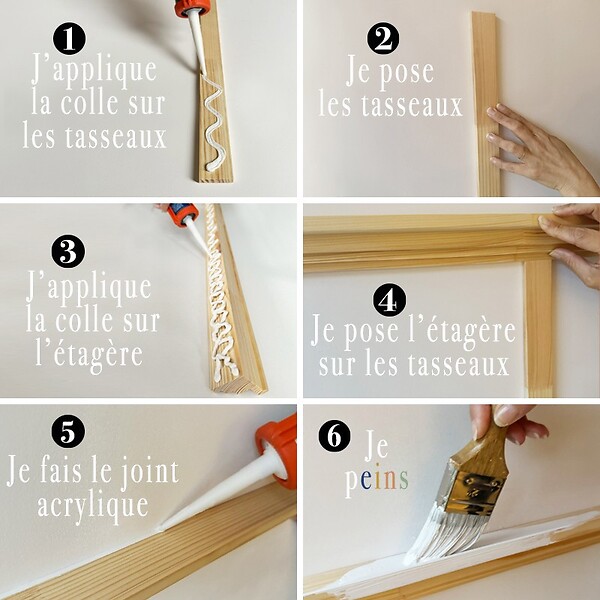 1
J'applique la colle sur les tasseaux

2
Je pose les tasseaux

3
J'applique la colle sur l'étagère

4
Je pose l'étagère sur les tasseaux

5
Je fais le joint acrylique

6
Je peins