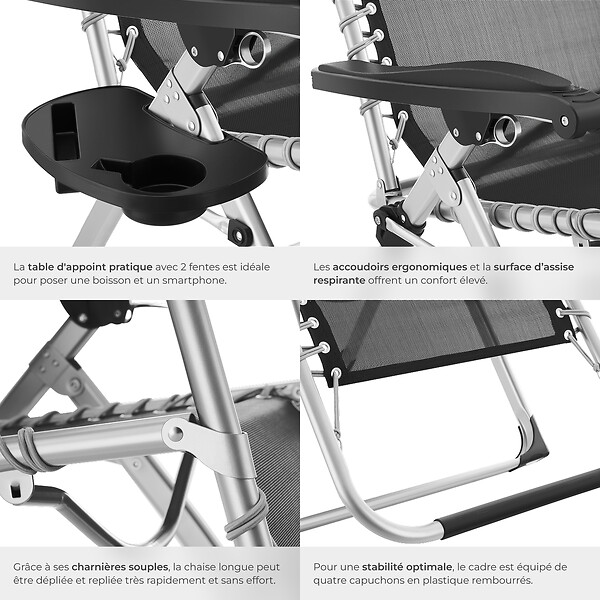 La table d'appoint pratique avec 2 fentes est idéale pour poser une boisson et un smartphone.

Les accoudoirs ergonomiques et la surface d'assise respirante offrent un confort élevé.

Grâce à ses charnières souples, la chaise longue peut être dépliée et repliée très rapidement et sans effort.

Pour une stabilité optimale, le cadre est équipé de quatre capuchons en plastique rembourrés.