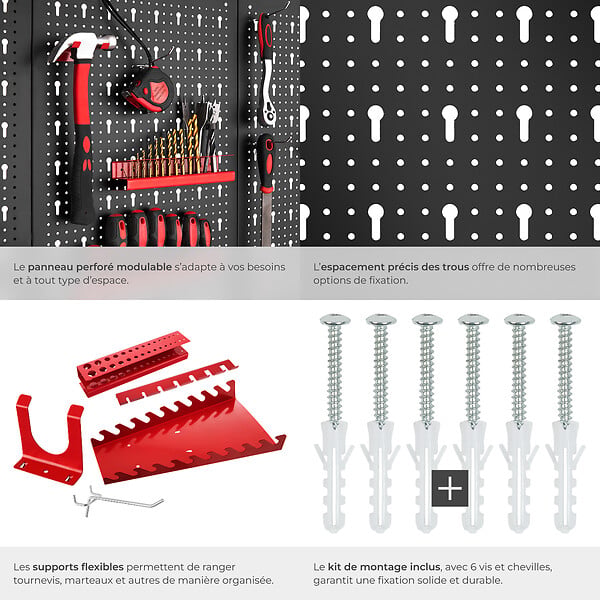 Le panneau perforé modulable s'adapte à vos besoins et à tout type d'espace.

L'espacement précis des trous offre de nombreuses options de fixation.

+

Les supports flexibles permettent de ranger tournevis, marteaux et autres de manière organisée.

Le kit de montage inclus, avec 6 vis et chevilles, garantit une fixation solide et durable.