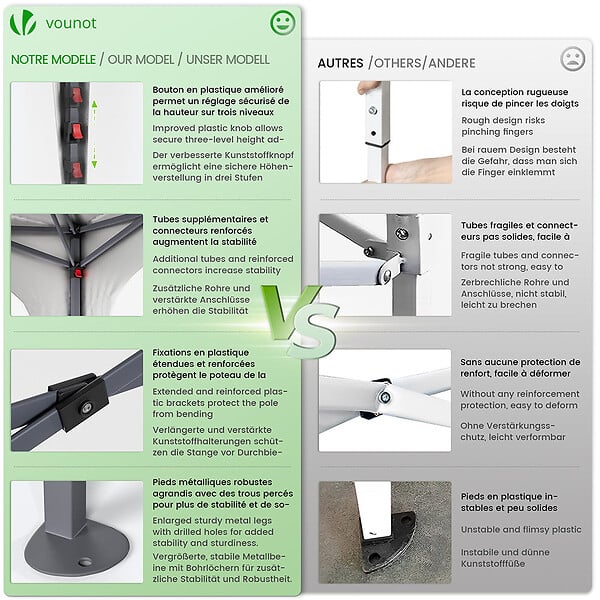 vounot

NOTRE MODELE / OUR MODEL / UNSER MODELL

Bouton en plastique amélioré permet un réglage sécurisé de la hauteur sur trois niveaux

Improved plastic knob allows secure three-level height ad-

Der verbesserte Kunststoffknopf ermöglicht eine sichere Höhenverstellung in drei Stufen

Tubes supplémentaires et connecteurs renforcés augmentent la stabilité

Additional tubes and reinforced connectors increase stability

Zusätzliche Rohre und verstärkte Anschlüsse erhöhen die Stabilität

Fixations en plastique étendues et renforcées protègent le poteau de la

Extended and reinforced plastic brackets protect the pole from bending

Verlängerte und verstärkte Kunststoffhalterungen schützen die Stange vor Durchbie-

Pieds métalliques robustes agrandis avec des trous percés pour plus de stabilité et de so-

Enlarged sturdy metal legs with drilled holes for added stability and sturdiness.

Vergrößerte, stabile Metallbeine mit Bohrlöchern für zusätzliche Stabilität und Robustheit.

VS

AUTRES /OTHERS/ANDERE

La conception rugueuse risque de pincer les doigts

Rough design risks pinching fingers

Bei rauem Design besteht die Gefahr, dass man sich die Finger einklemmt

Tubes fragiles et connecteurs pas solides, facile à

Fragile tubes and connectors not strong, easy to

Zerbrechliche Rohre und Anschlüsse, nicht stabil, leicht zu brechen

Sans aucune protection de renfort, facile à déformer

Without any reinforcement protection, easy to deform

Ohne Verstärkungsschutz, leicht verformbar

Pieds en plastique instables et peu solides

Unstable and flimsy plastic

Instabile und dünne Kunststofffüße