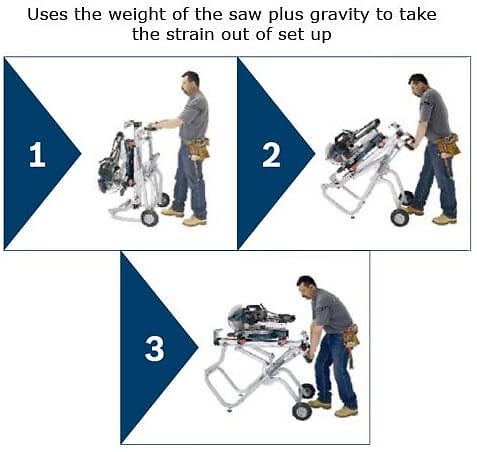 Uses the weight of the saw plus gravity to take the strain out of set up

1

2

3